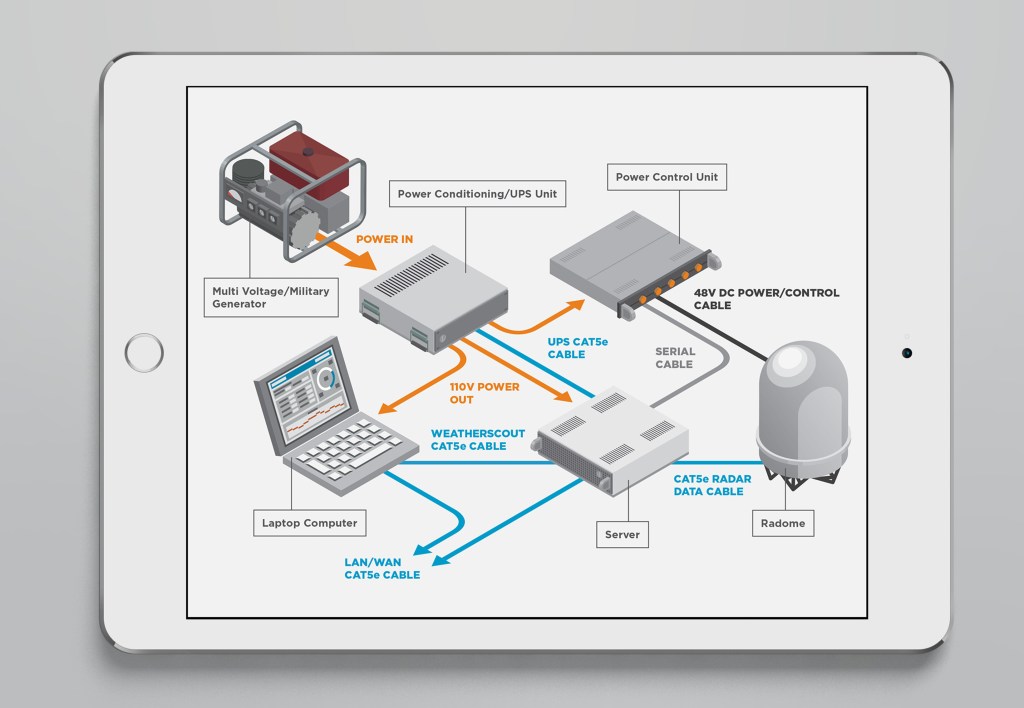 Power Conditioning/UPS Unit

Power Control Unit

POWER IN

Multi Voltage/Military Generator

48V DC POWER/CONTROL CABLE

UPS CAT5e CABLE

SERIAL CABLE

110V POWER OUT

WEATHERSCOUT CAT5e CABLE

CAT5e RADAR DATA CABLE

Laptop Computer

Server

Radome

LAN/WAN CAT5e CABLE